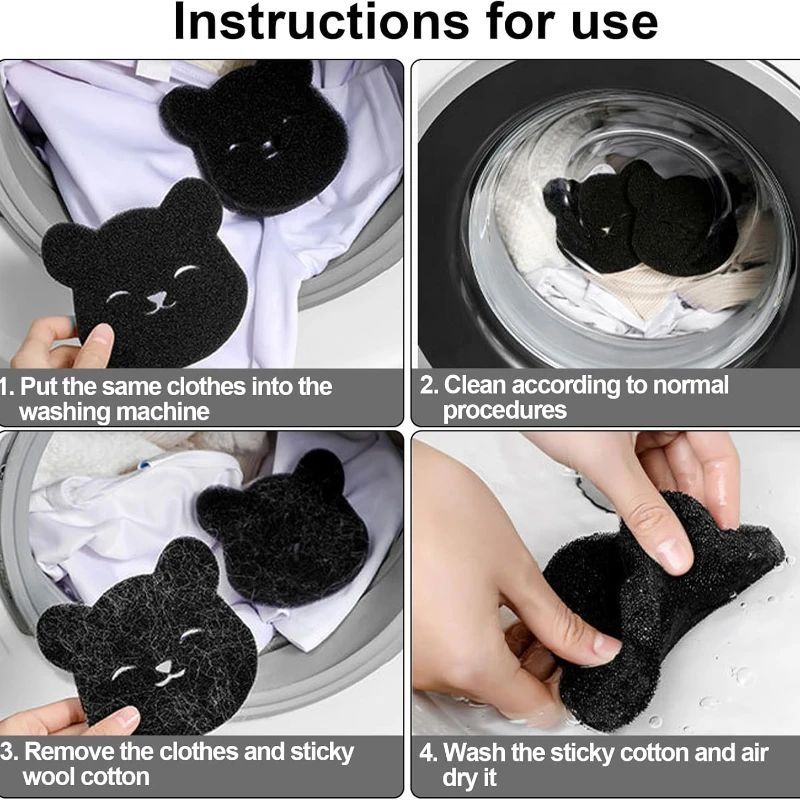 Instructions for use

1. Put the same clothes into the washing machine

2. Clean according to normal procedures

3. Remove the clothes and sticky wool cotton

4. Wash the sticky cotton and air dry it