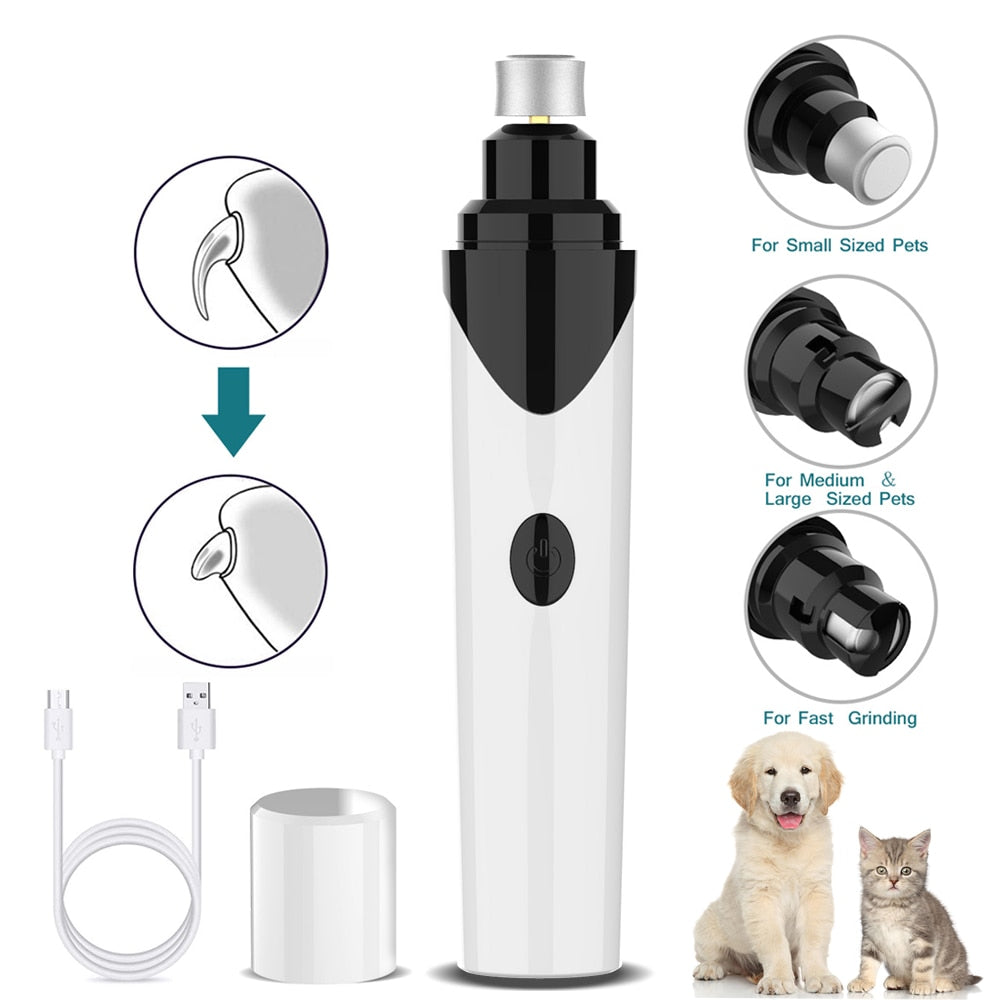 For Small Sized Pets

For Medium & Large Sized Pets

For Fast Grinding